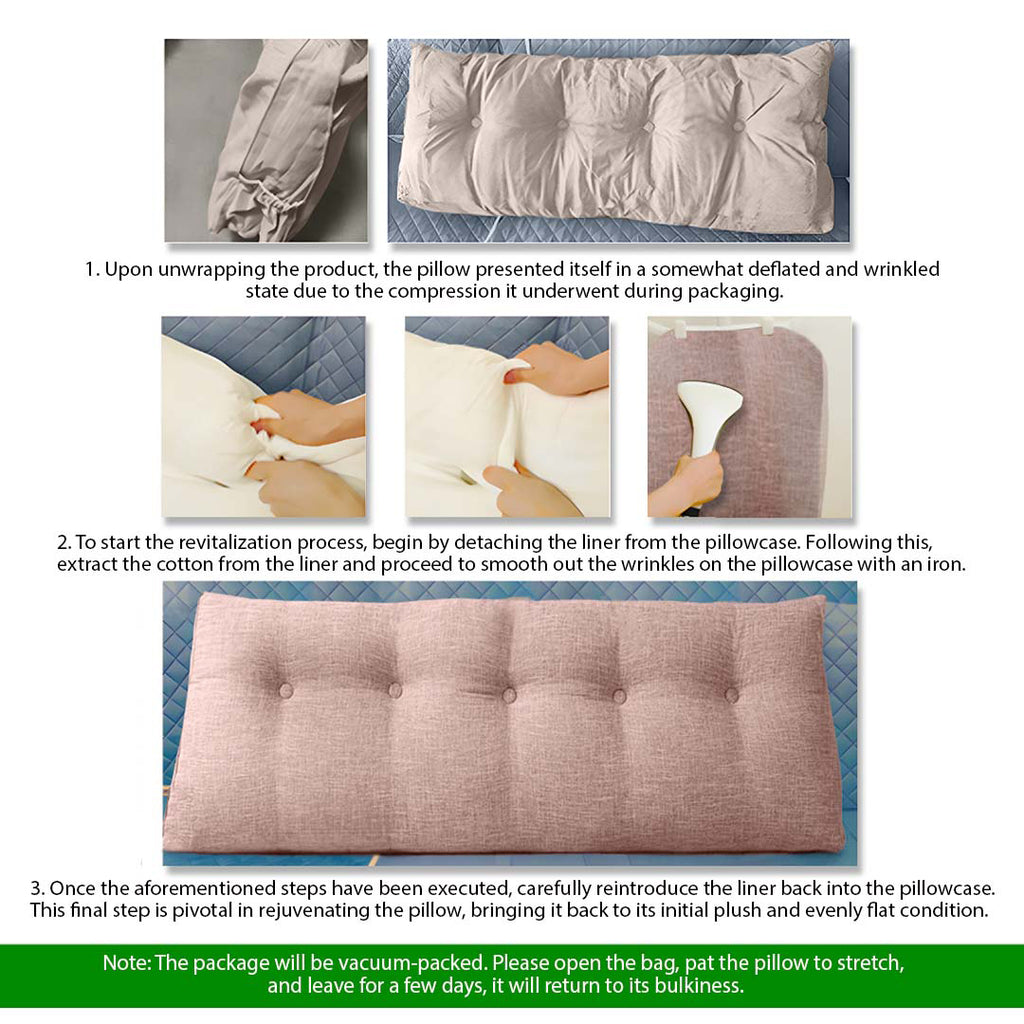 1. Upon unwrapping the product, the pillow presented itself in a somewhat deflated and wrinkled state due to the compression it underwent during packaging.

2. To start the revitalization process, begin by detaching the liner from the pillowcase. Following this, extract the cotton from the liner and proceed to smooth out the wrinkles on the pillowcase with an iron.

3. Once the aforementioned steps have been executed, carefully reintroduce the liner back into the pillowcase. This final step is pivotal in rejuvenating the pillow, bringing it back to its initial plush and evenly flat condition.

Note: The package will be vacuum-packed. Please open the bag, pat the pillow to stretch, and leave for a few days, it will return to its bulkiness.