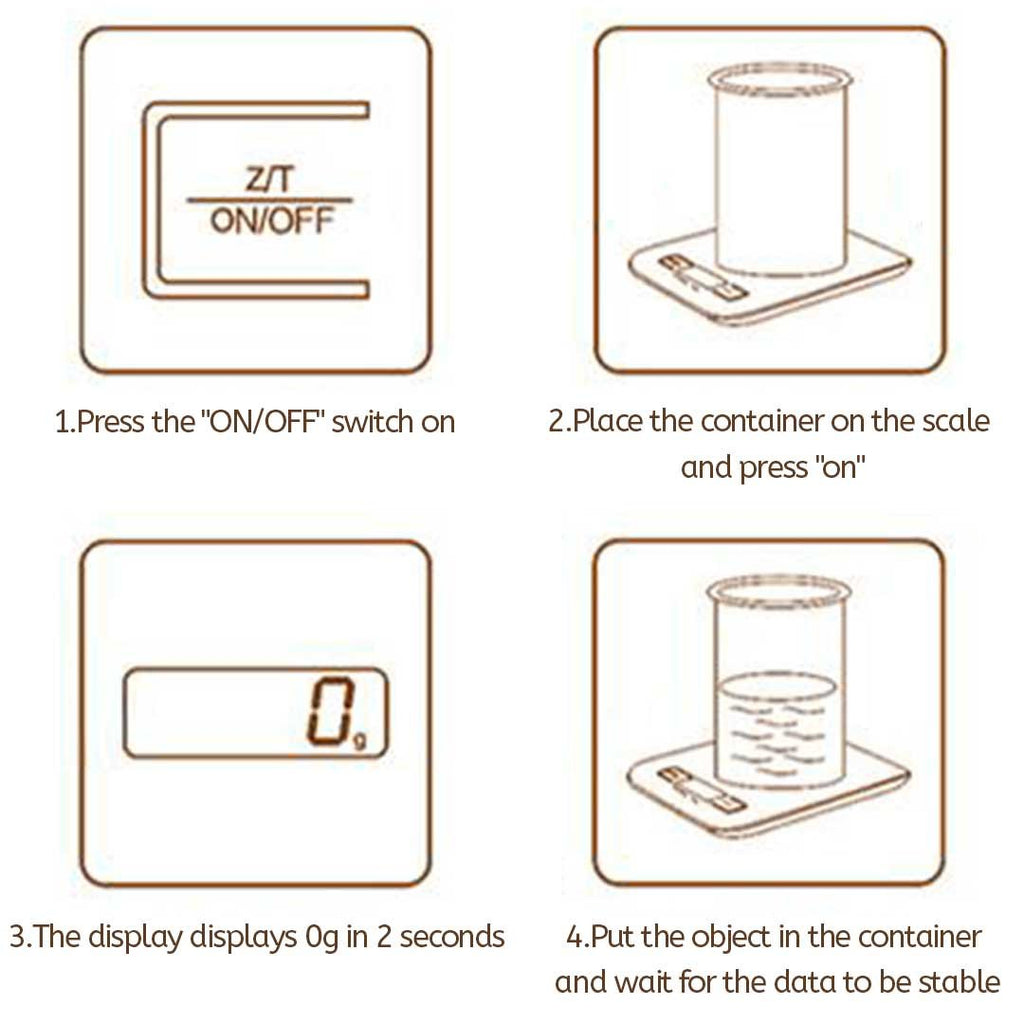 Z/T
ON/OFF

1.Press the "ON/OFF" switch on

2.Place the container on the scale and press "on"

0g

3.The display displays 0g in 2 seconds

4.Put the object in the container and wait for the data to be stable