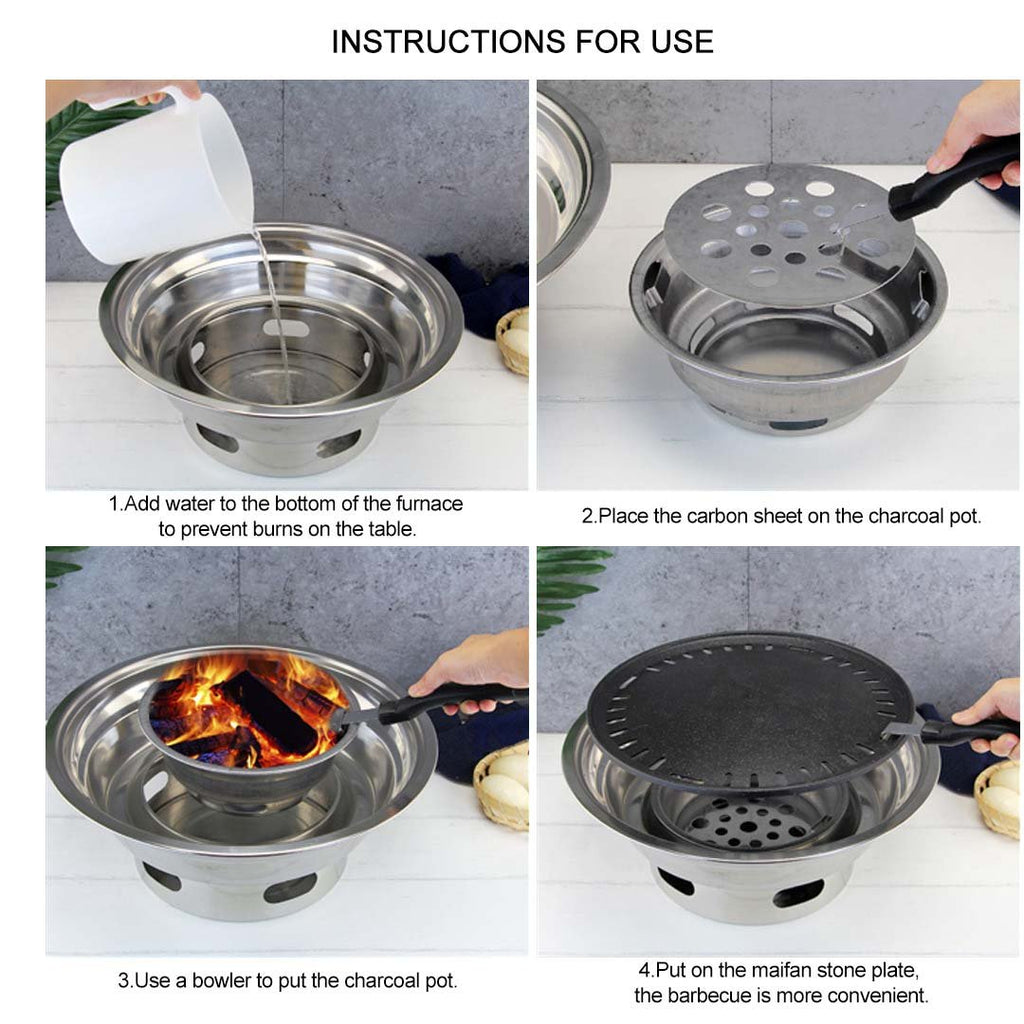 INSTRUCTIONS FOR USE

1.Add water to the bottom of the furnace to prevent burns on the table.

2.Place the carbon sheet on the charcoal pot.

3.Use a bowler to put the charcoal pot.

4.Put on the maifan stone plate, the barbecue is more convenient.