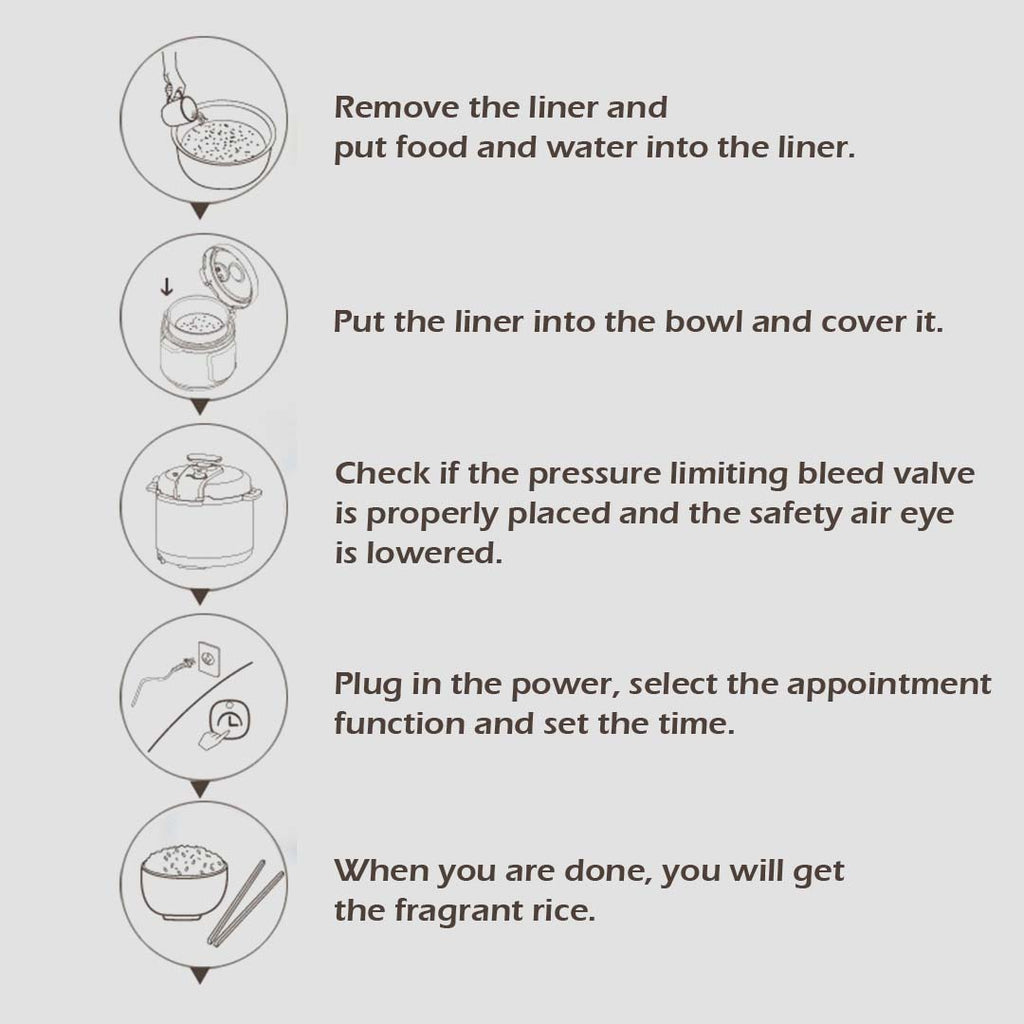 Remove the liner and put food and water into the liner.

Put the liner into the bowl and cover it.

Check if the pressure limiting bleed valve is properly placed and the safety air eye is lowered.

Plug in the power, select the appointment function and set the time.

When you are done, you will get the fragrant rice.